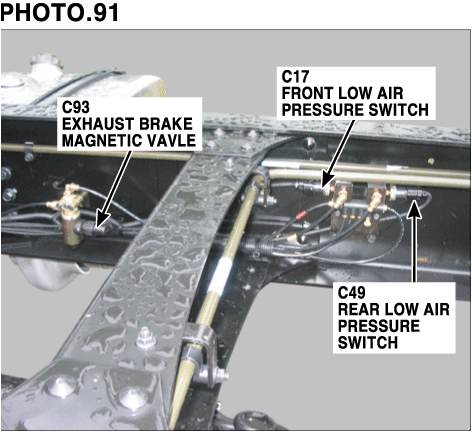 PHOTO.91

C93
EXHAUST BRAKE
MAGNETIC VAVLE

C17
FRONT LOW AIR
PRESSURE SWITCH

C49
REAR LOW AIR
PRESSURE
SWITCH